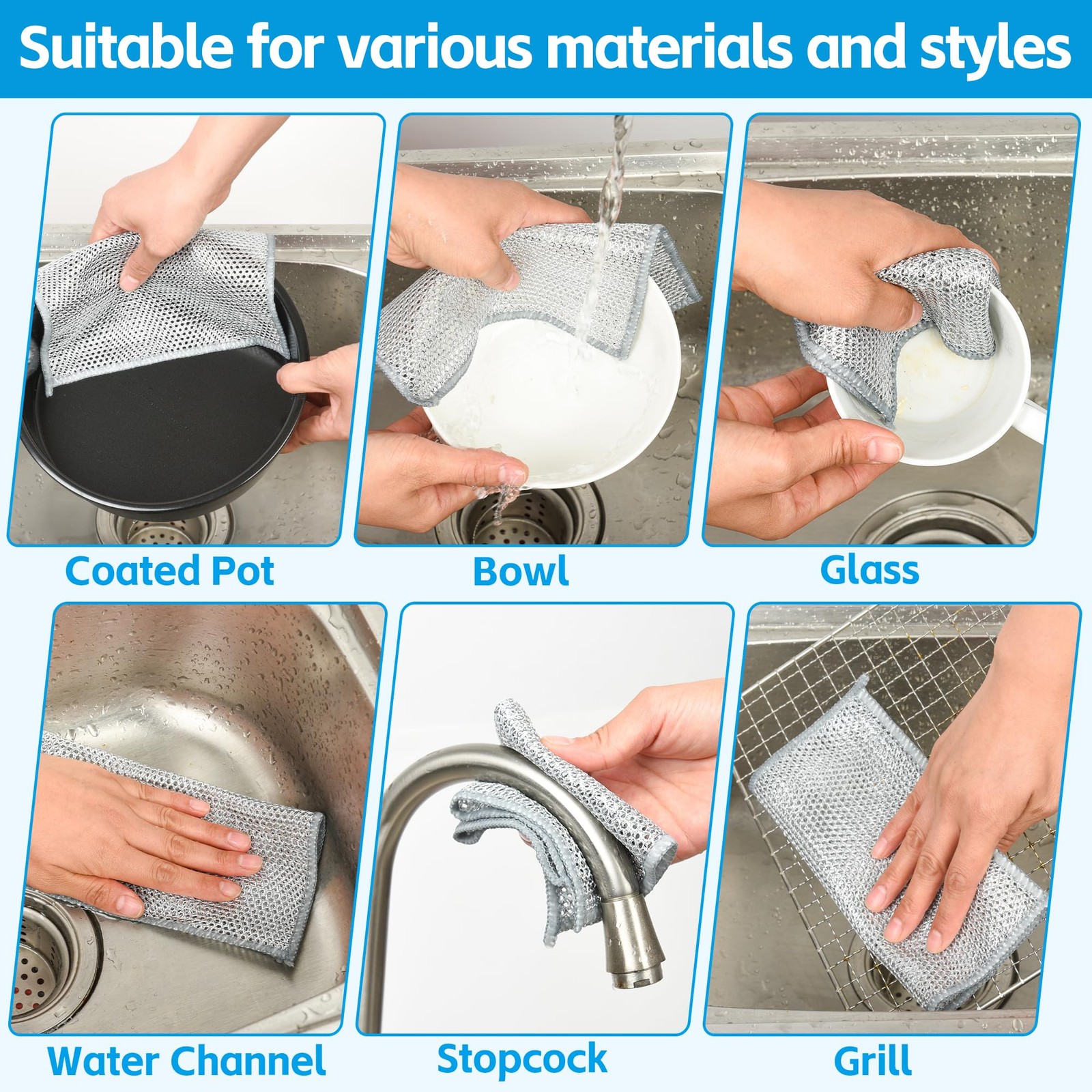 Suitable for various materials and styles

Coated Pot

Bowl

Glass

Water Channel

Stopcock

Grill