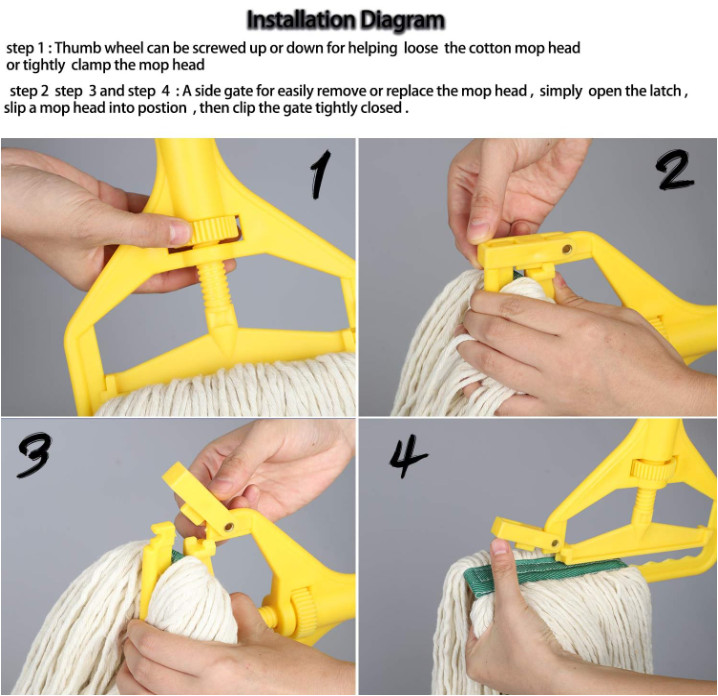 Installation Diagram

step 1 : Thumb wheel can be screwed up or down for helping loose the cotton mop head or tightly clamp the mop head

step 2 step 3 and step 4 : A side gate for easily remove or replace the mop head , simply open the latch , slip a mop head into postion , then clip the gate tightly closed .

1

2

3

4