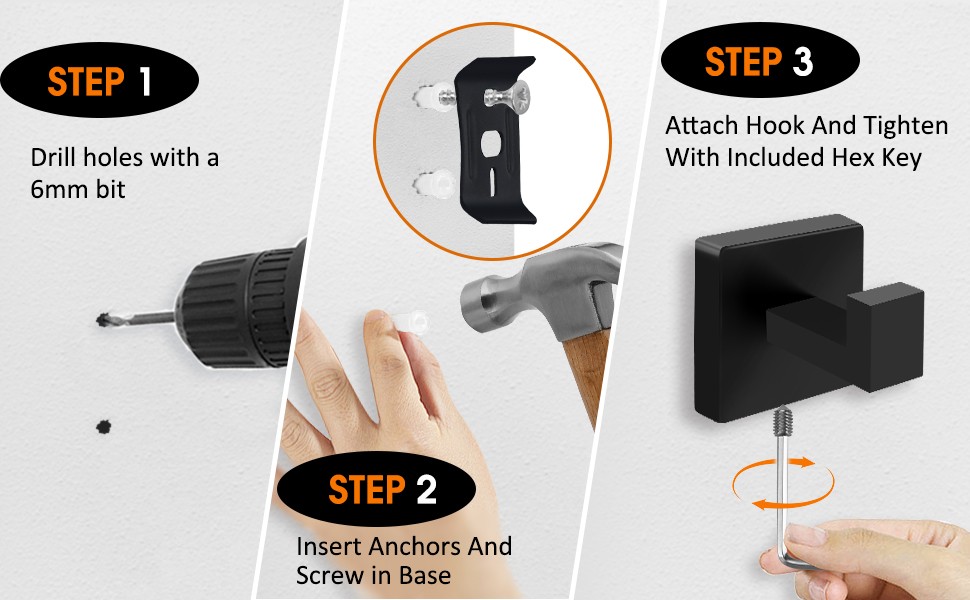 STEP 1

Drill holes with a 6mm bit

STEP 2

Insert Anchors And Screw in Base

STEP 3

Attach Hook And Tighten With Included Hex Key