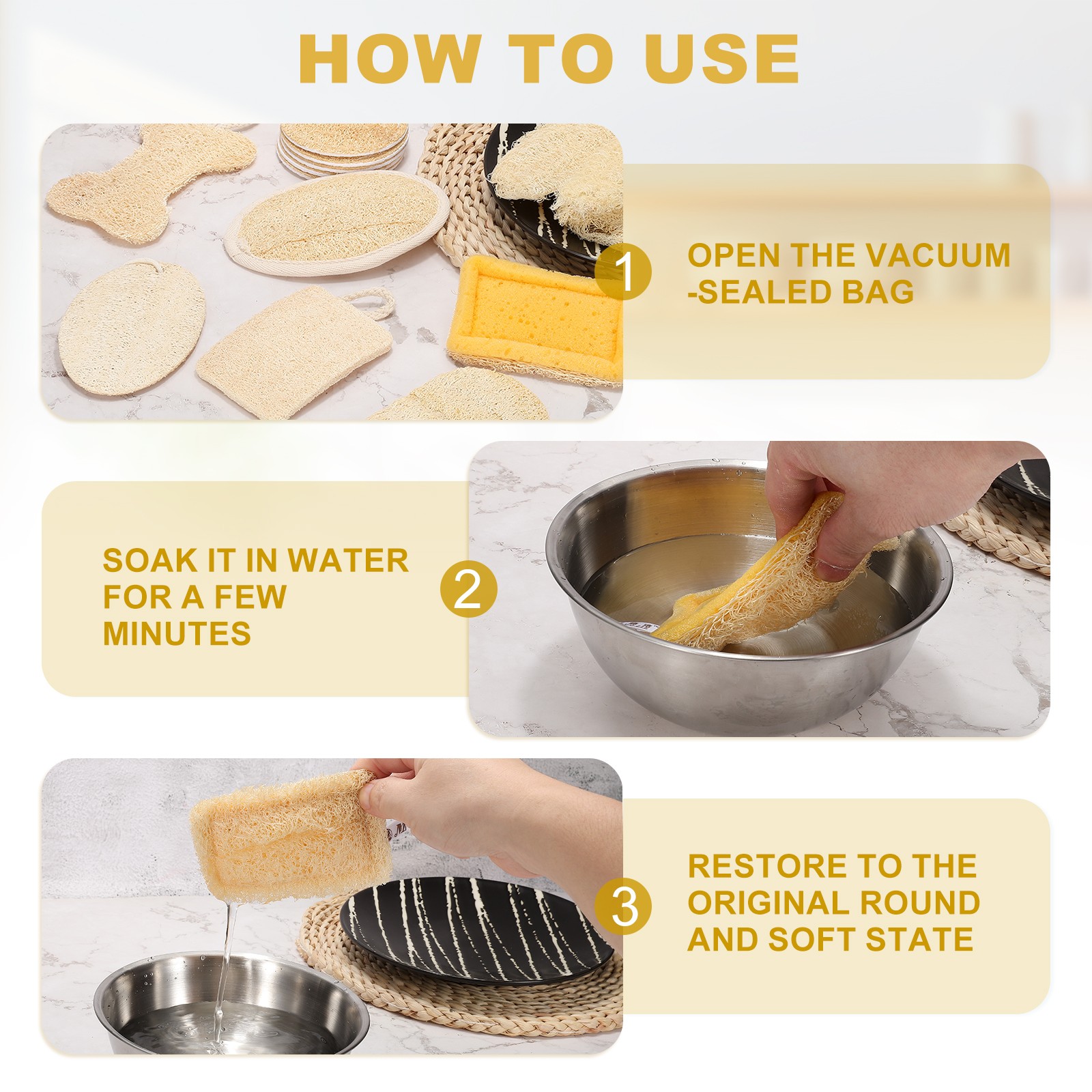 HOW TO USE

1

OPEN THE VACUUM -SEALED BAG

SOAK IT IN WATER FOR A FEW MINUTES

2

3

RESTORE TO THE ORIGINAL ROUND AND SOFT STATE