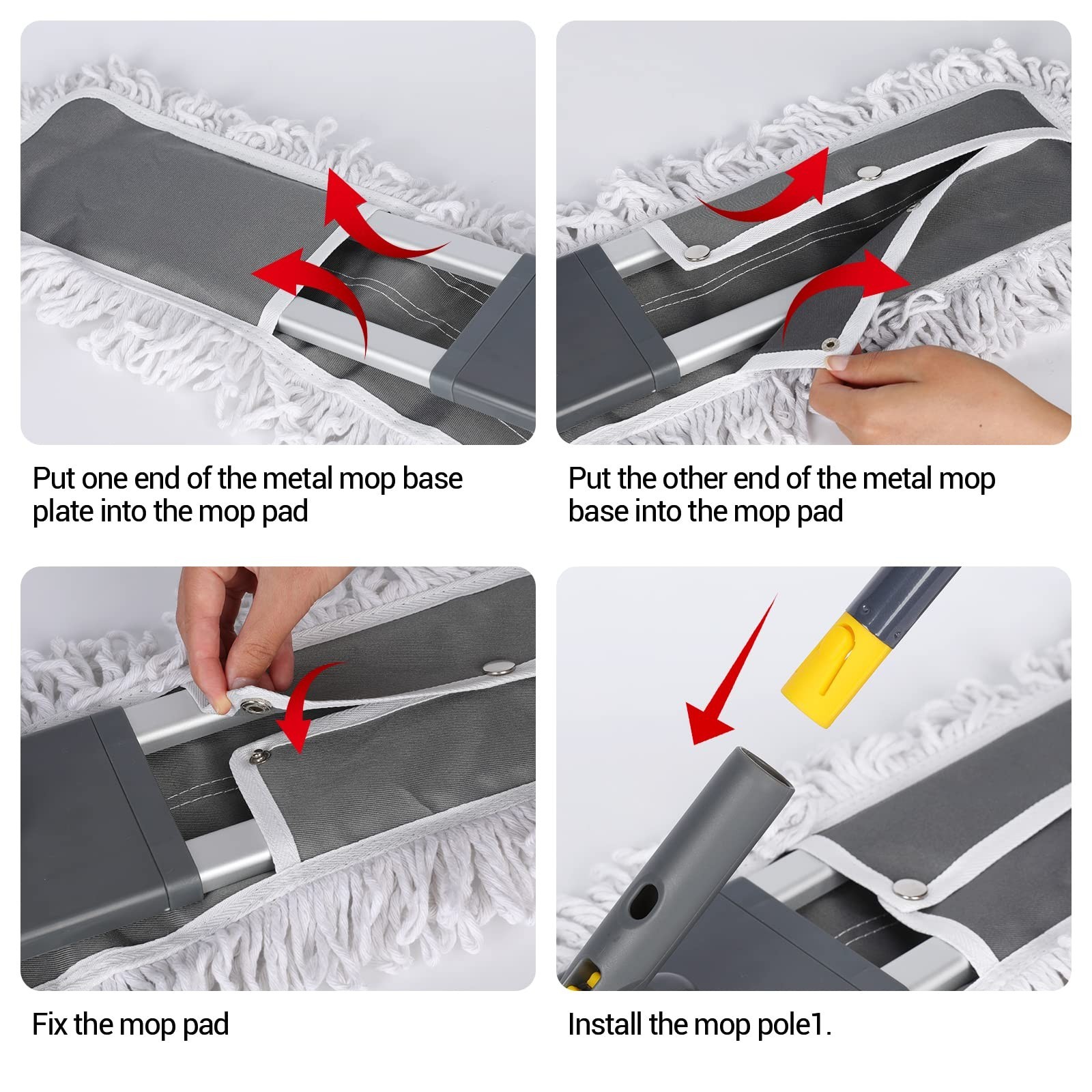 Put one end of the metal mop base plate into the mop pad

Put the other end of the metal mop base into the mop pad

Fix the mop pad

Install the mop pole1.