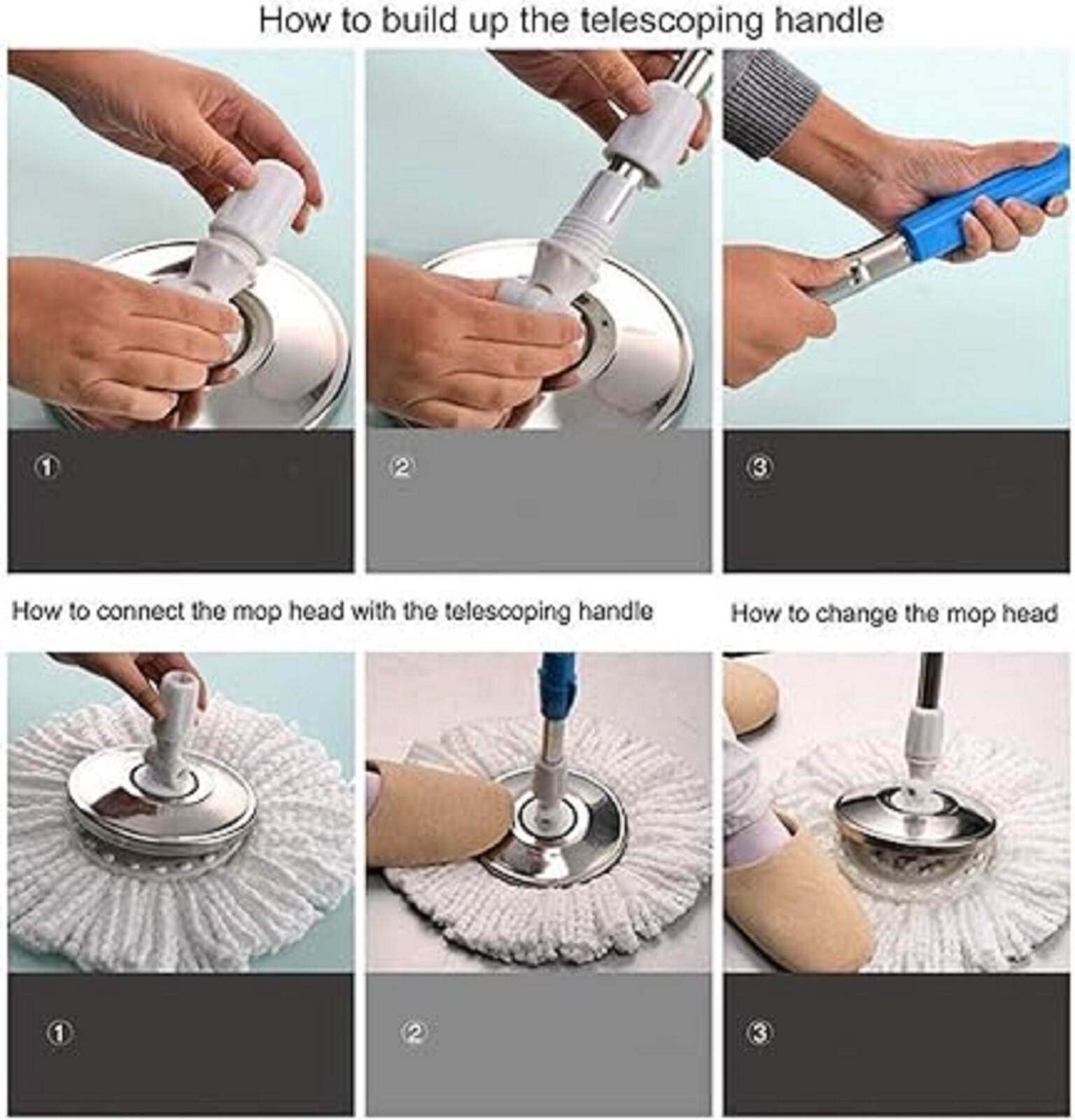 How to build up the telescoping handle

①

②

③

How to connect the mop head with the telescoping handle

How to change the mop head

①

②

③