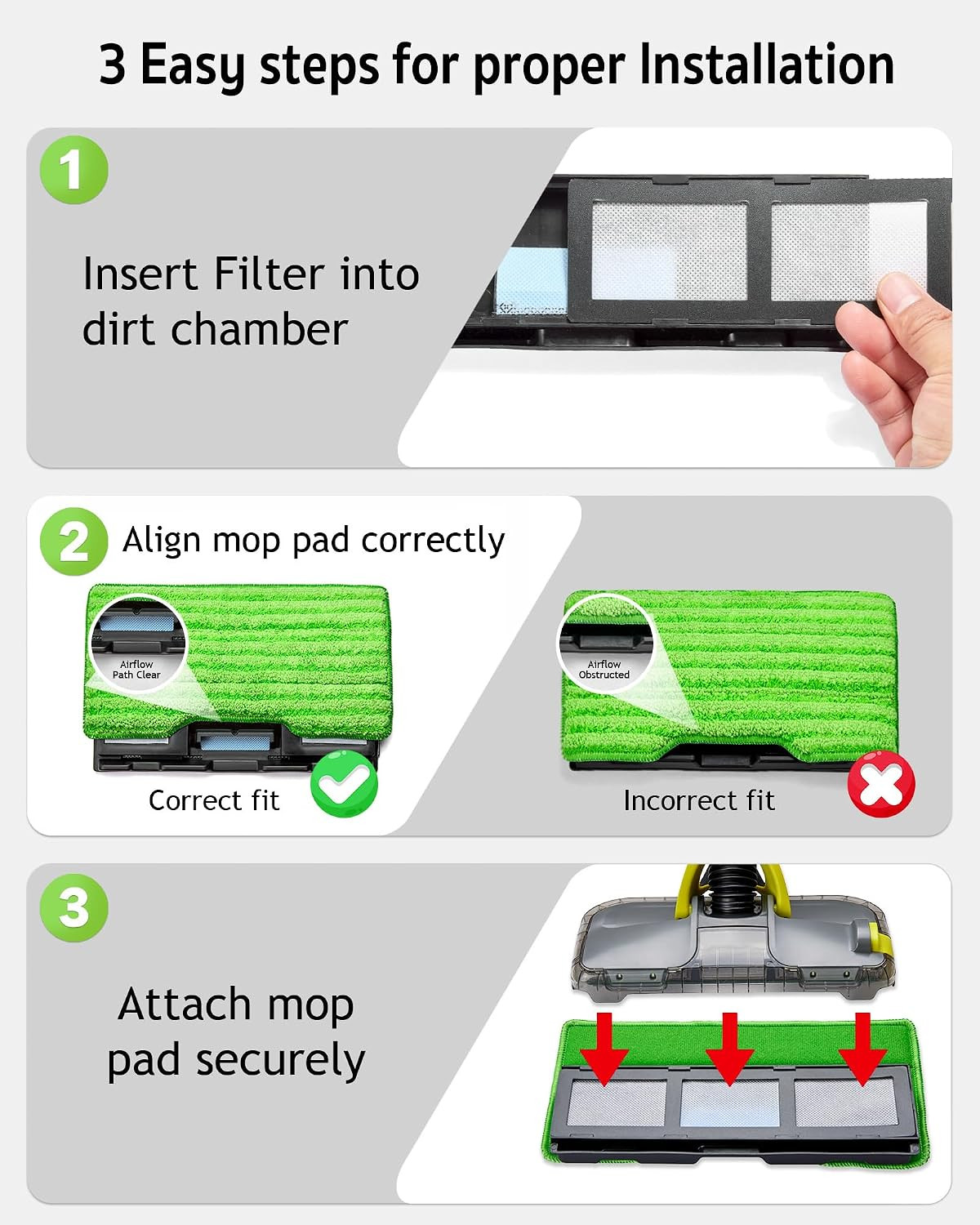 3 Easy steps for proper Installation

1

Insert Filter into dirt chamber

2 Align mop pad correctly

Airflow Path Clear

Correct fit

Airflow Obstructed

Incorrect fit

3

Attach mop pad securely