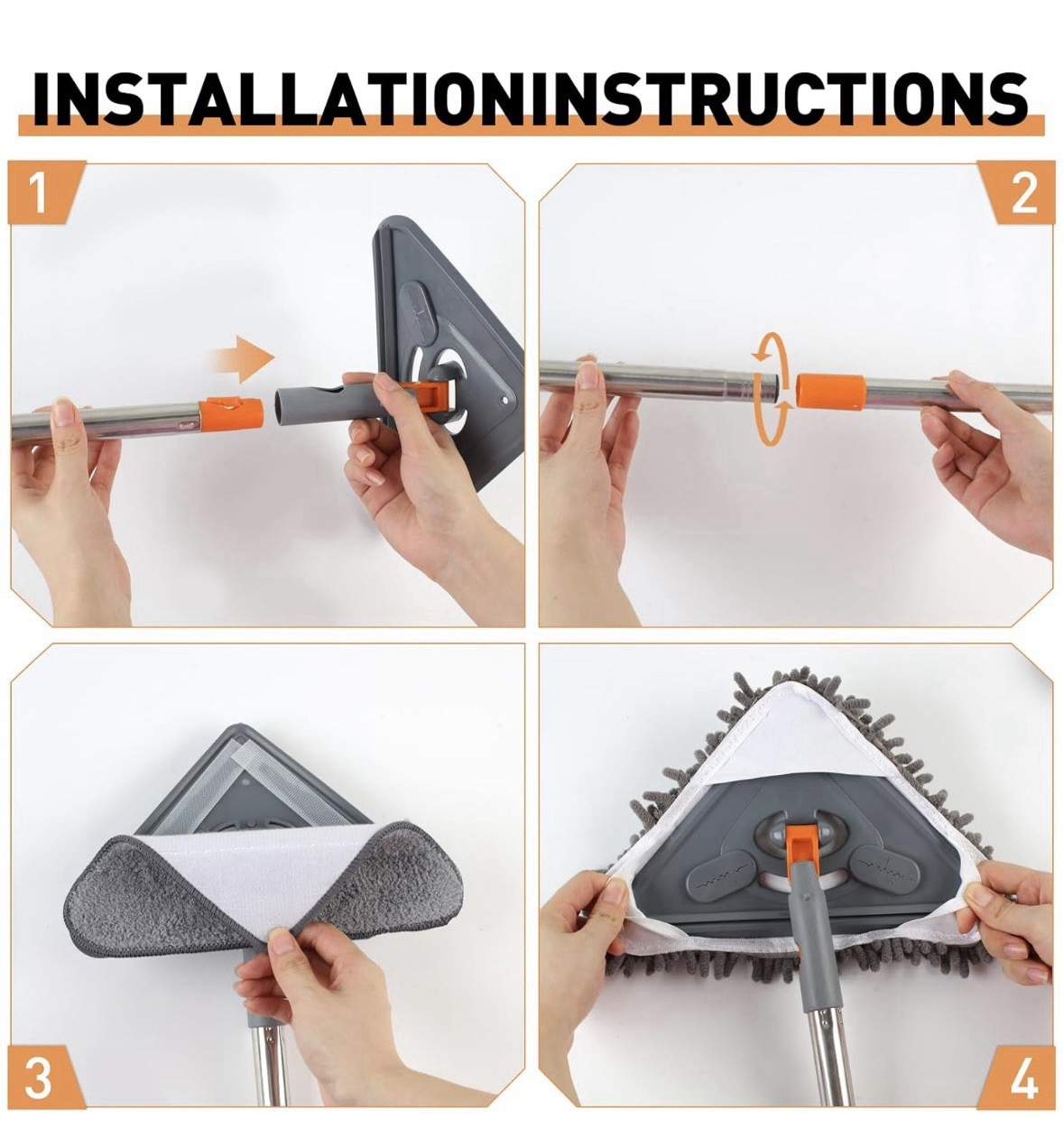 INSTALLATIONINSTRUCTIONS

1

2

3

4